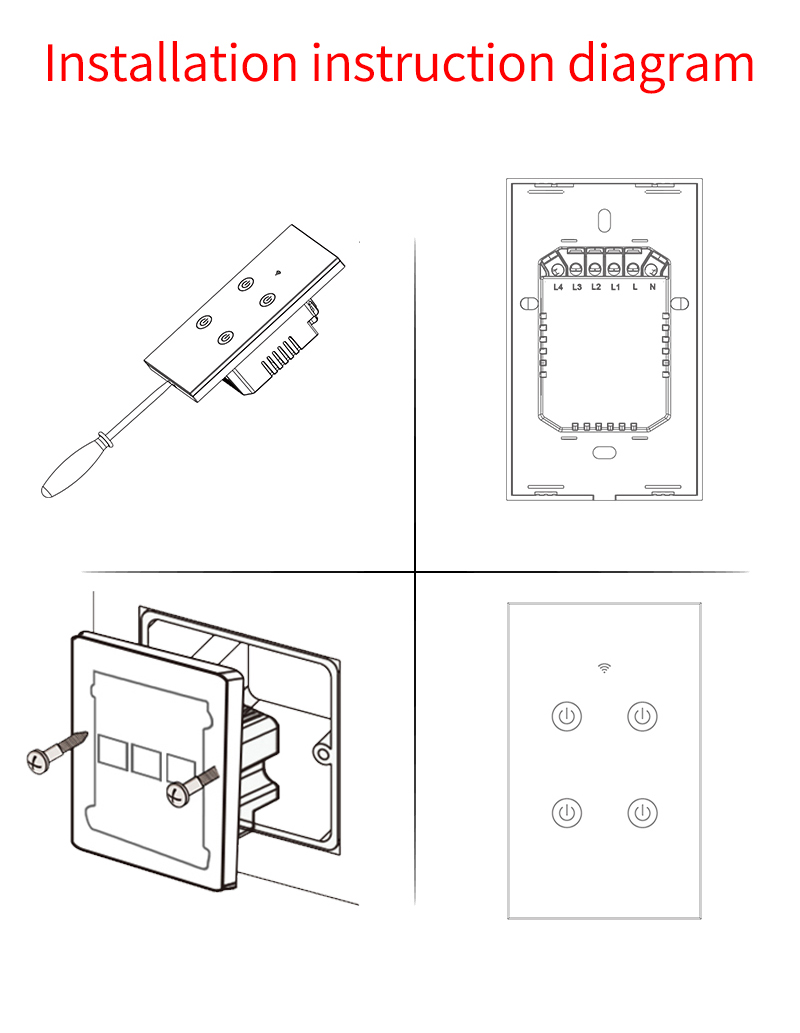 Installation instruction diagram

L4 L3 L2 L1 L N